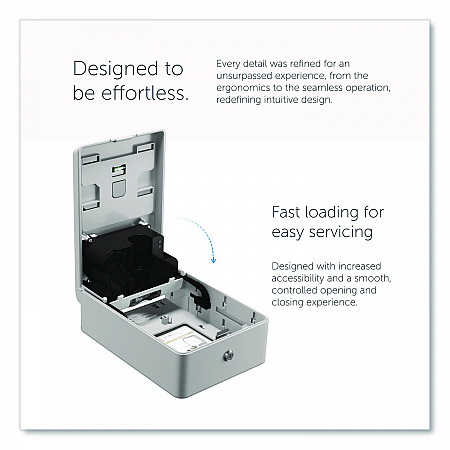 Designed to be effortless.

Every detail was refined for an unsurpassed experience, from the ergonomics to the seamless operation, redefining intuitive design.

Fast loading for easy servicing

Designed with increased accessibility and a smooth, controlled opening and closing experience.